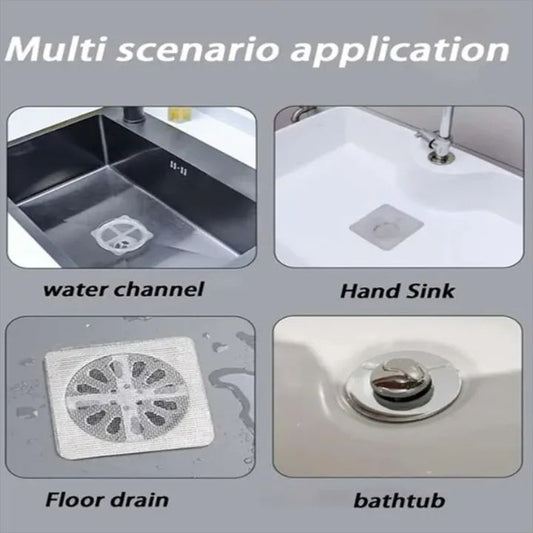 Multi scenario application

water channel

Hand Sink

Floor drain

bathtub